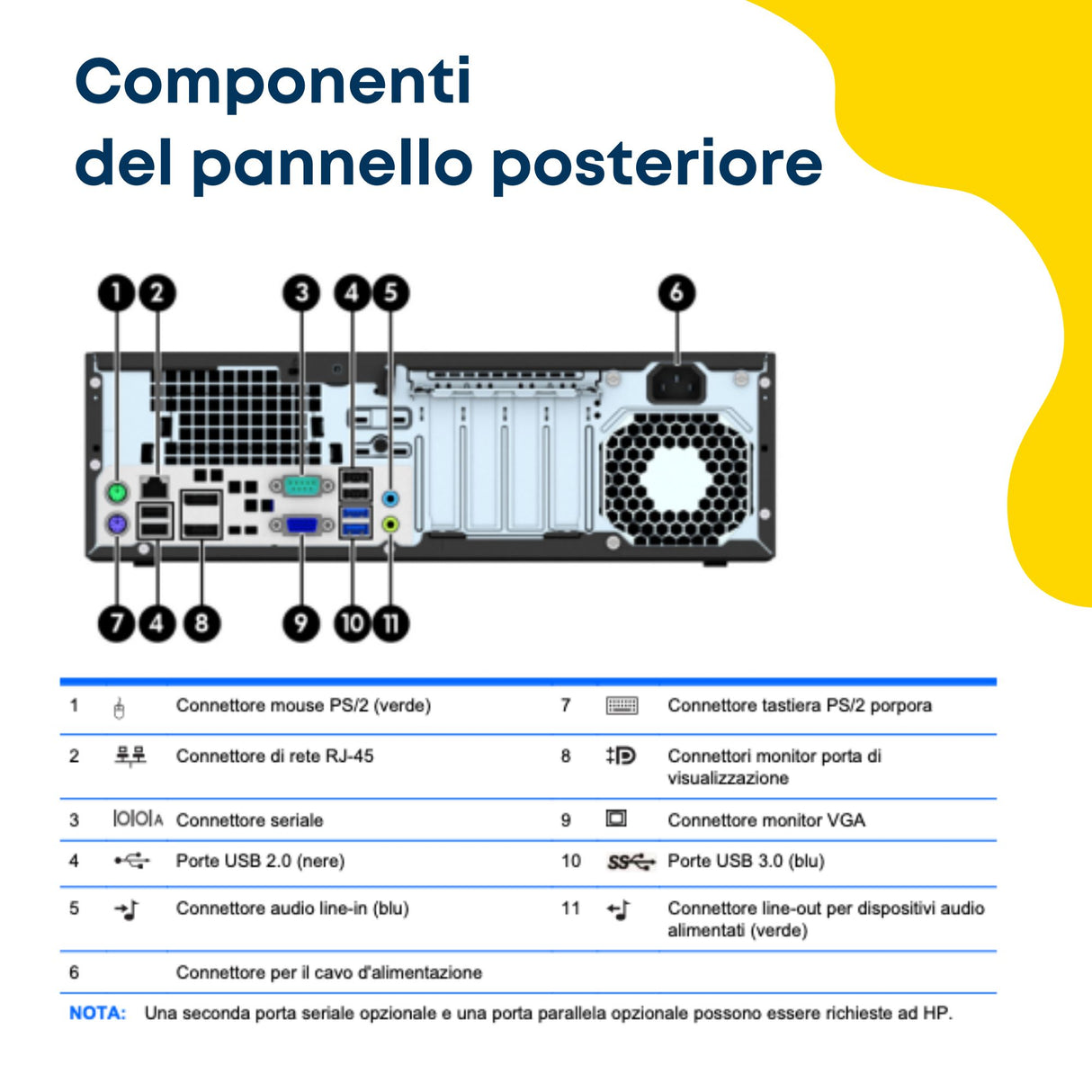 Componenti del pannello posteriore

1 2 3 4 5 6

7 4 8 9 10 11

| 1 | | Connettore mouse PS/2 (verde) | 7 | | Connettore tastiera PS/2 porpora |
|---|---|---|---|---|---|
| 2 | | Connettore di rete RJ-45 | 8 | | Connettori monitor porta di visualizzazione |
| 3 | IOIOIA | Connettore seriale | 9 | | Connettore monitor VGA |
| 4 | | Porte USB 2.0 (nere) | 10 | SS | Porte USB 3.0 (blu) |
| 5 | | Connettore audio line-in (blu) | 11 | | Connettore line-out per dispositivi audio alimentati (verde) |
| 6 | | Connettore per il cavo d'alimentazione | | | |

NOTA: Una seconda porta seriale opzionale e una porta parallela opzionale possono essere richieste ad HP.