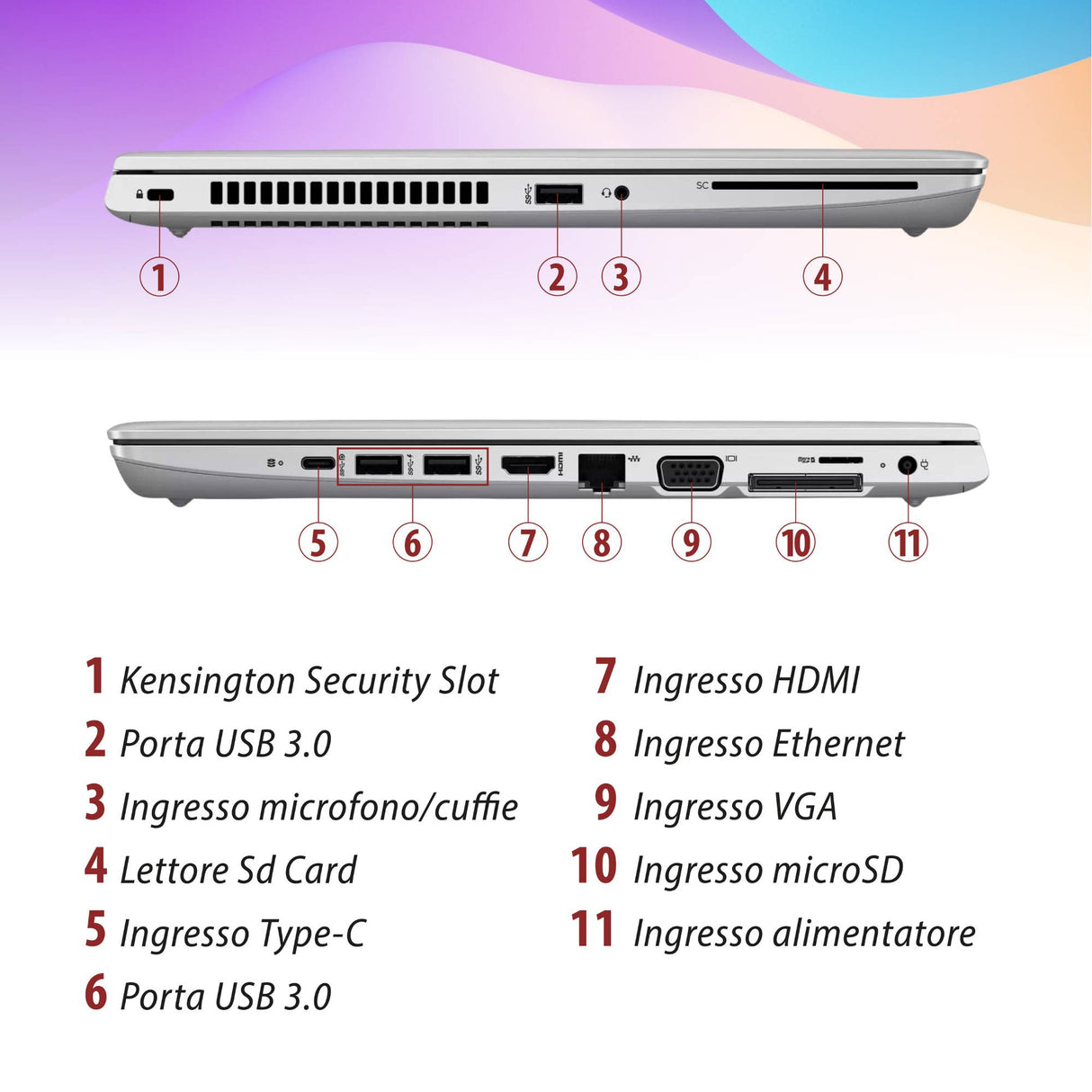 SC

1 2 3 4

HDMI

5 6 7 8 9 10 11

1 Kensington Security Slot
2 Porta USB 3.0
3 Ingresso microfono/cuffie
4 Lettore Sd Card
5 Ingresso Type-C
6 Porta USB 3.0

7 Ingresso HDMI
8 Ingresso Ethernet
9 Ingresso VGA
10 Ingresso microSD
11 Ingresso alimentatore