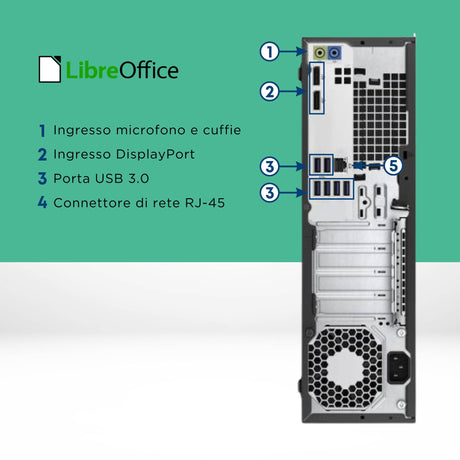 LibreOffice

1 Ingresso microfono e cuffie
2 Ingresso DisplayPort
3 Porta USB 3.0
4 Connettore di rete RJ-45

1
2
3
5
3