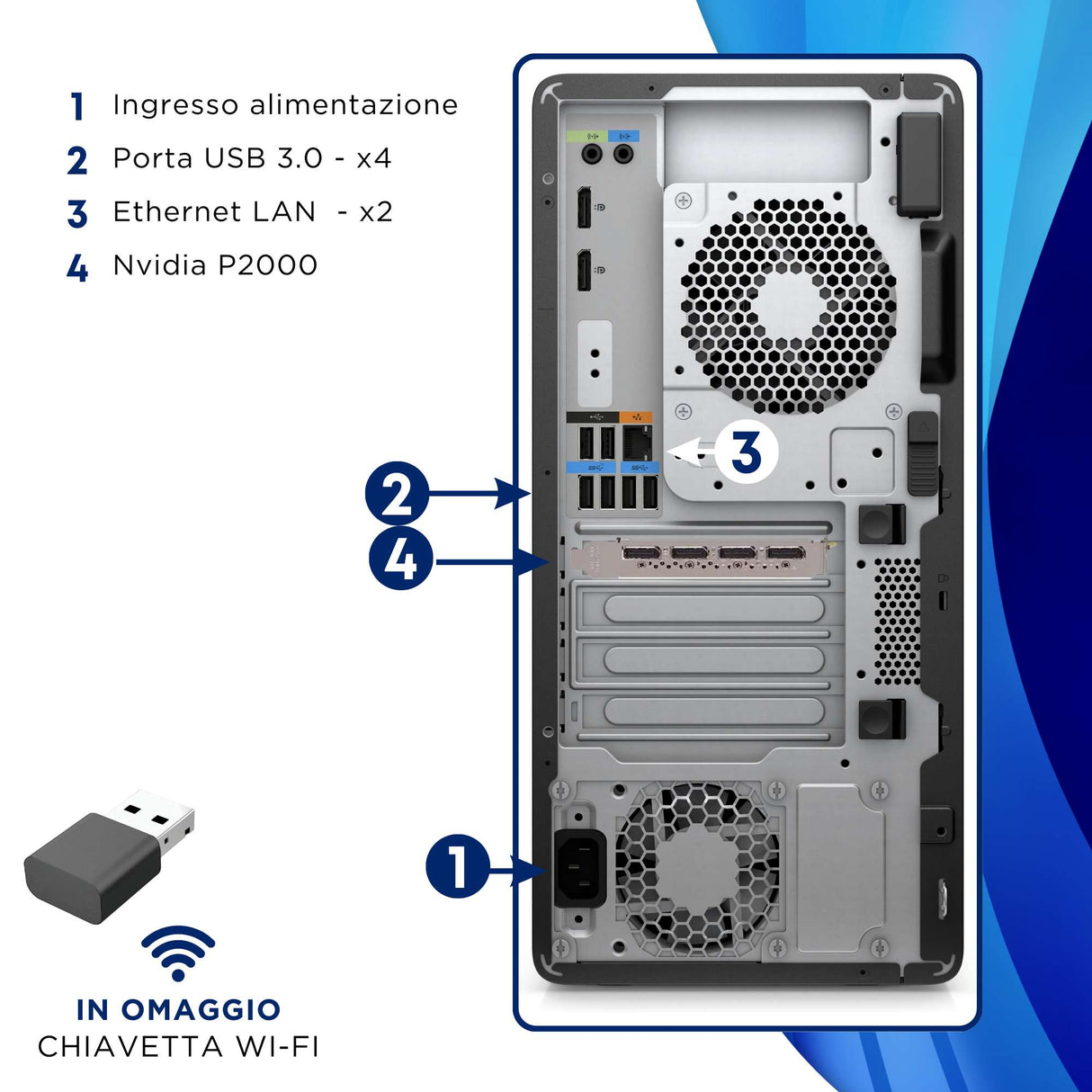 1 Ingresso alimentazione
2 Porta USB 3.0 - x4
3 Ethernet LAN - x2
4 Nvidia P2000

3
2
4
1

IN OMAGGIO
CHIAVETTA WI-FI